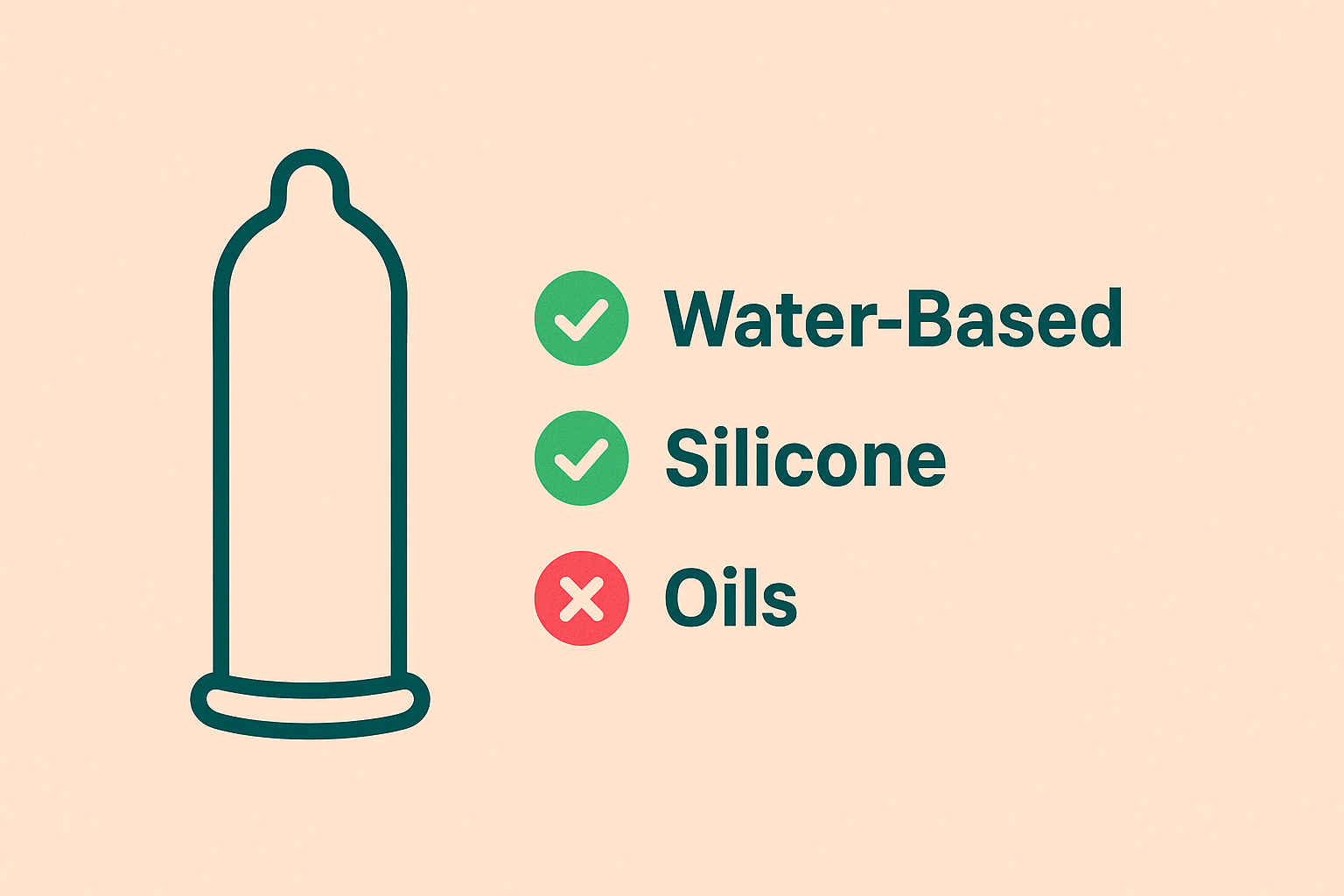 Water-Based
Silicone
Oils