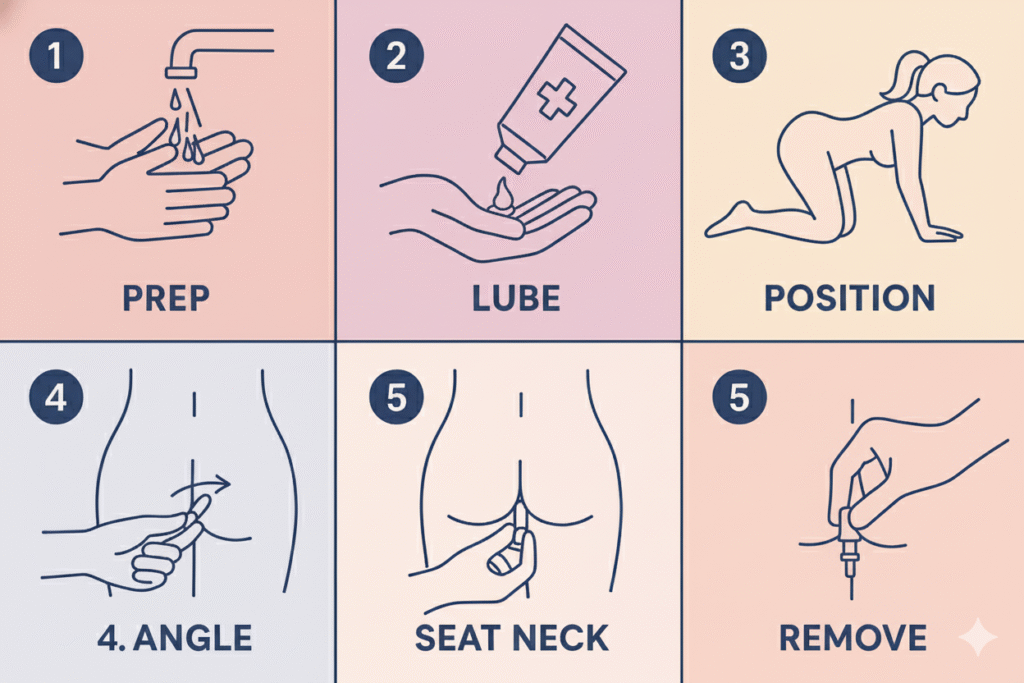 1
PREP

2
LUBE

3
POSITION

4
4. ANGLE

5
SEAT NECK

5
REMOVE